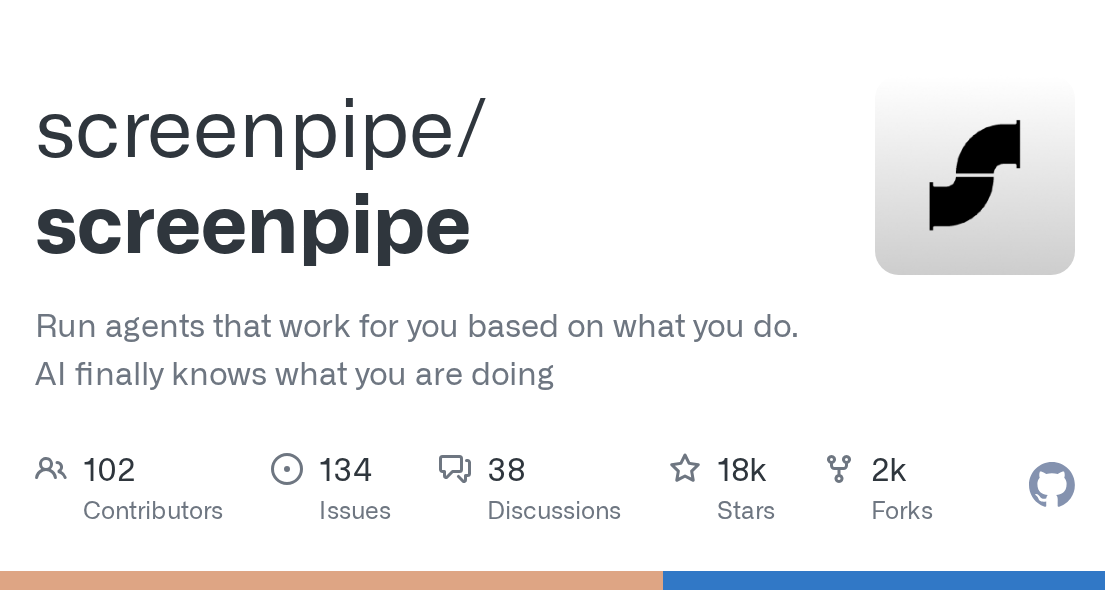 screenpipe/
screenpipe

Run agents that work for you based on what you do. AI finally knows what you are doing

102
Contributors

134
Issues

38
Discussions

18k
Stars

2k
Forks